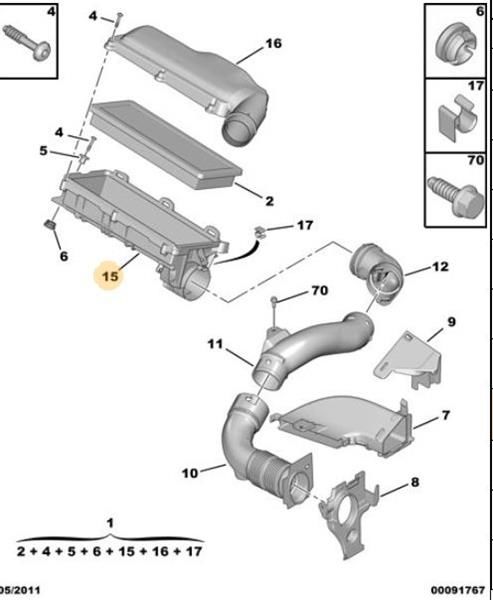 4
4
16
6
17
70
4
5
2
17
6
15
12
70
9
11
7
10
8
1
2 + 4 + 5 + 6 + 15 + 16 + 17
05/2011
00091767