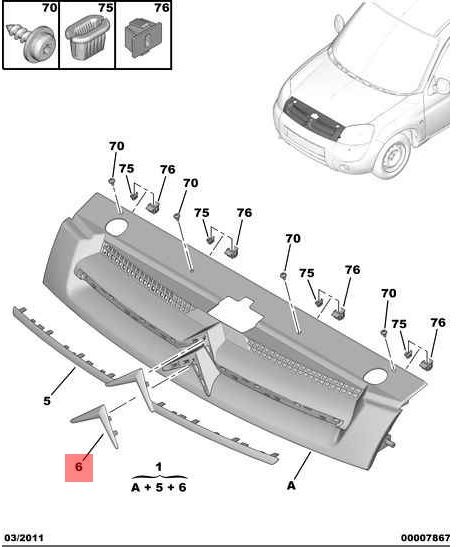 70 75 76

70
75 76
70
75 76
70
75 76
70
75 76

5

6

1
A + 5 + 6

A

03/2011

00007867