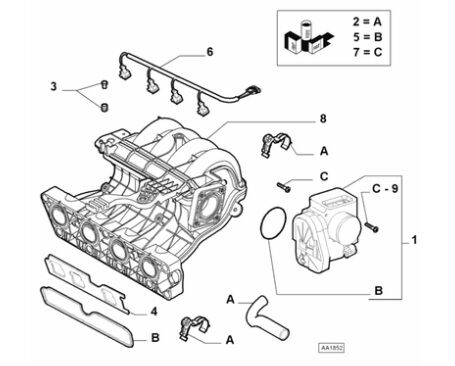 2 = A
5 = B
7 = C

6

3

8

A

C

C - 9

1

B

A

4

B

A

AA1852