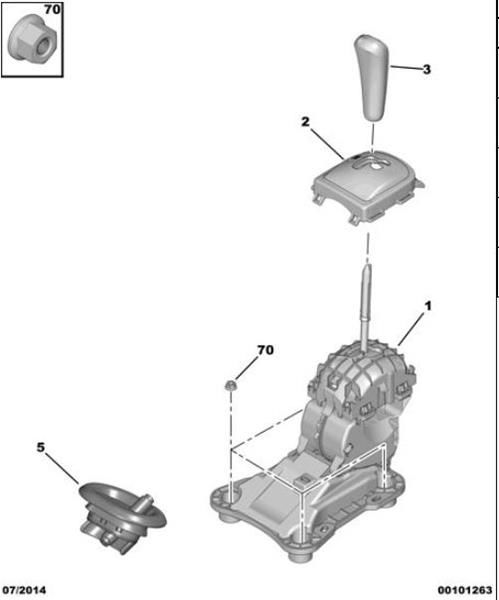 70

3

2

1

70

5

07/2014

00101263